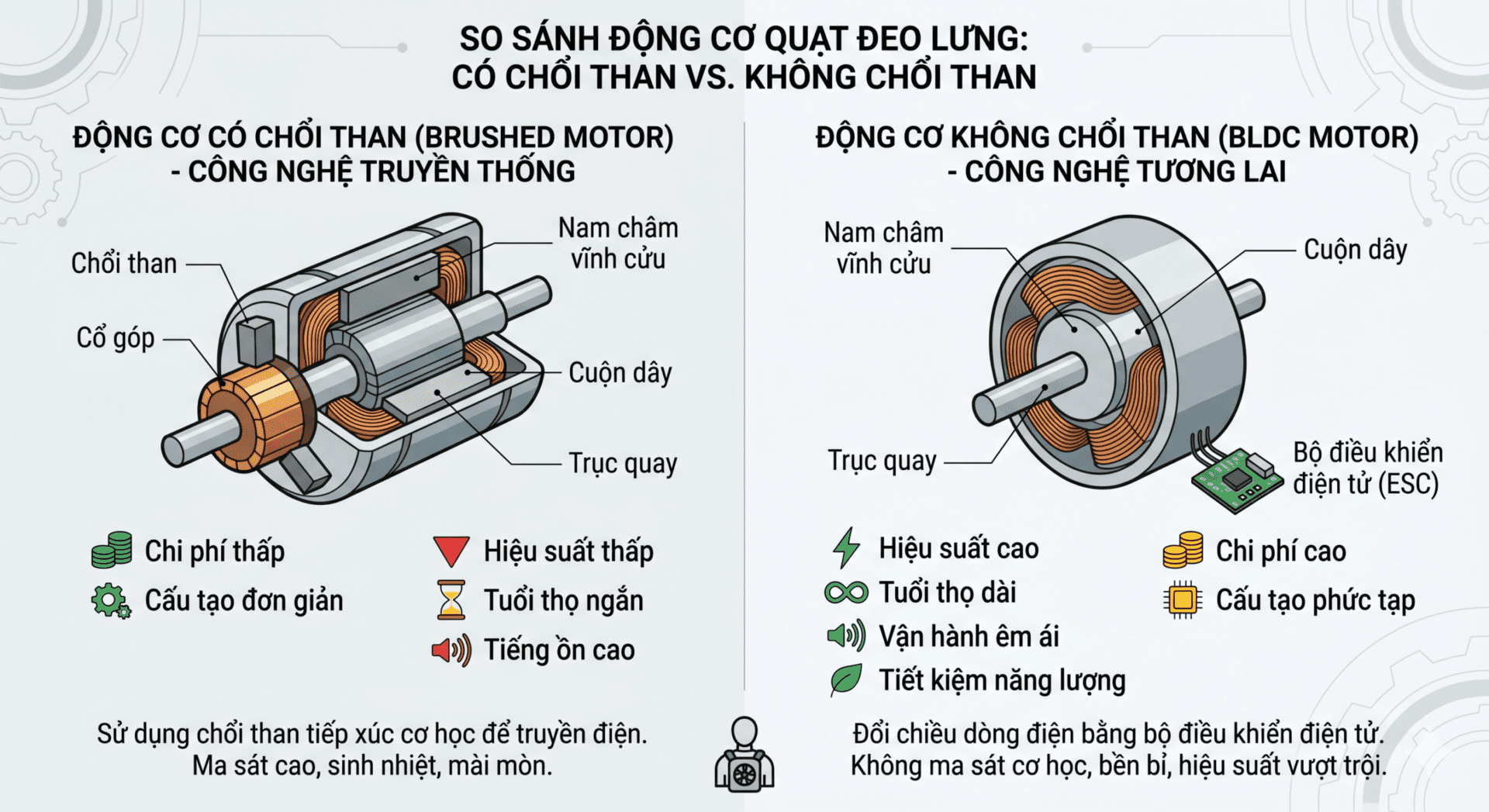 SO SÁNH ĐỘNG CƠ QUẠT ĐEO LƯNG:
CÓ CHỔI THAN VS. KHÔNG CHỔI THAN

ĐỘNG CƠ CÓ CHỔI THAN (BRUSHED MOTOR)
- CÔNG NGHỆ TRUYỀN THỐNG

Chổi than
Cổ góp
Nam châm vĩnh cửu
Cuộn dây
Trục quay

Chi phí thấp
Cấu tạo đơn giản
Hiệu suất thấp
Tuổi thọ ngắn
Tiếng ồn cao

Sử dụng chổi than tiếp xúc cơ học để truyền điện.
Ma sát cao, sinh nhiệt, mài mòn.

ĐỘNG CƠ KHÔNG CHỔI THAN (BLDC MOTOR)
- CÔNG NGHỆ TƯƠNG LAI

Nam châm vĩnh cửu
Cuộn dây
Trục quay
Bộ điều khiển điện tử (ESC)

Hiệu suất cao
Tuổi thọ dài
Vận hành êm ái
Tiết kiệm năng lượng
Chi phí cao
Cấu tạo phức tạp

Đổi chiều dòng điện bằng bộ điều khiển điện tử.
Không ma sát cơ học, bền bỉ, hiệu suất vượt trội.